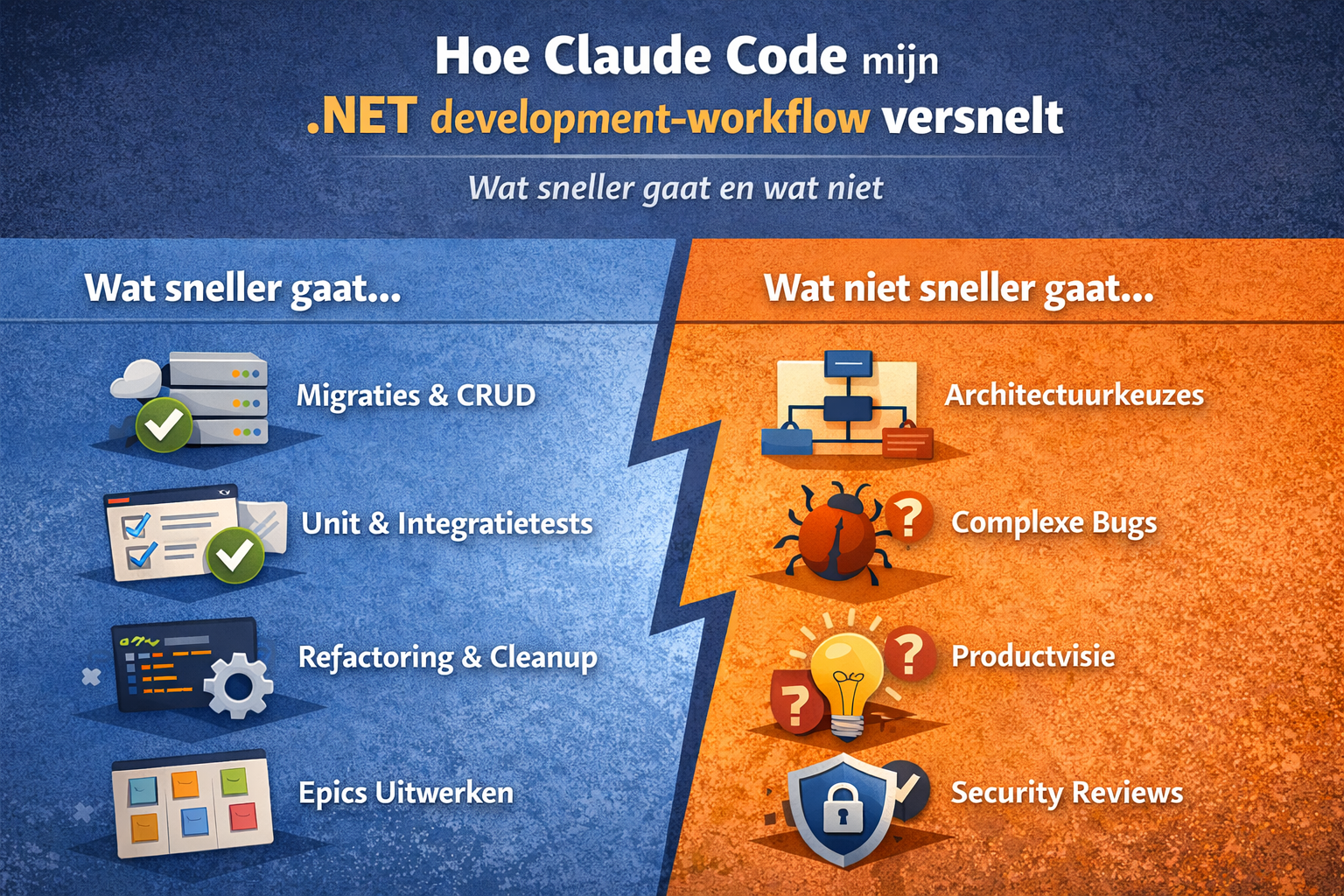 Hoe Claude Code mijn .NET development-workflow versnelt

Wat sneller gaat en wat niet

Wat sneller gaat...

Migraties & CRUD

Unit & Integratietests

Refactoring & Cleanup

Epics Uitwerken

Wat niet sneller gaat...

Architectuurkeuzes

Complexe Bugs

Productvisie

Security Reviews